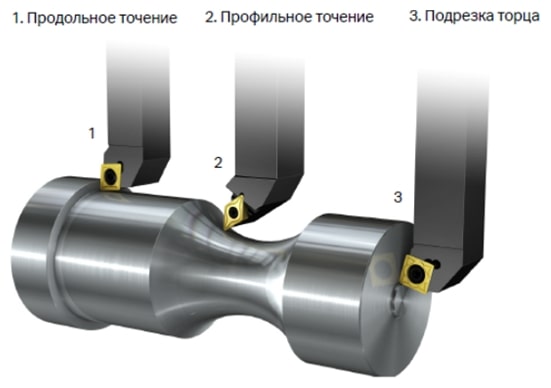 1. Продольное точение 2. Профильное точение 3. Подрезка торца

1

2

3